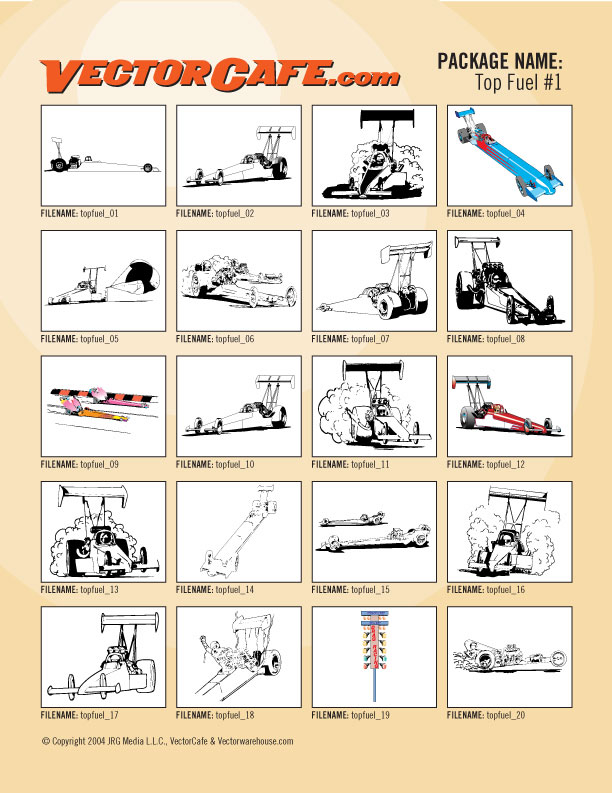 VECTORCAFE.com

PACKAGE NAME:
Top Fuel #1

FILENAME: topfuel_01
FILENAME: topfuel_02
FILENAME: topfuel_03
FILENAME: topfuel_04

FILENAME: topfuel_05
FILENAME: topfuel_06
FILENAME: topfuel_07
FILENAME: topfuel_08

FILENAME: topfuel_09
FILENAME: topfuel_10
FILENAME: topfuel_11
FILENAME: topfuel_12

FILENAME: topfuel_13
FILENAME: topfuel_14
FILENAME: topfuel_15
FILENAME: topfuel_16

FILENAME: topfuel_17
FILENAME: topfuel_18
FILENAME: topfuel_19
FILENAME: topfuel_20

© Copyright 2004 JRG Media L.L.C., VectorCafe & Vectorwarehouse.com